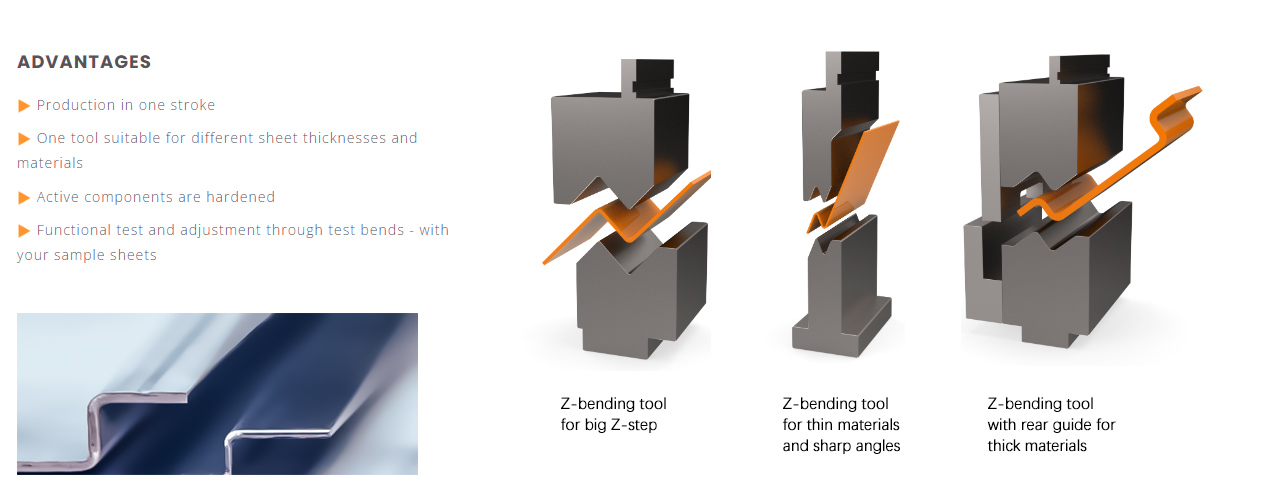 ADVANTAGES

▶ Production in one stroke

▶ One tool suitable for different sheet thicknesses and materials

▶ Active components are hardened

▶ Functional test and adjustment through test bends - with your sample sheets

Z-bending tool for big Z-step

Z-bending tool for thin materials and sharp angles

Z-bending tool with rear guide for thick materials